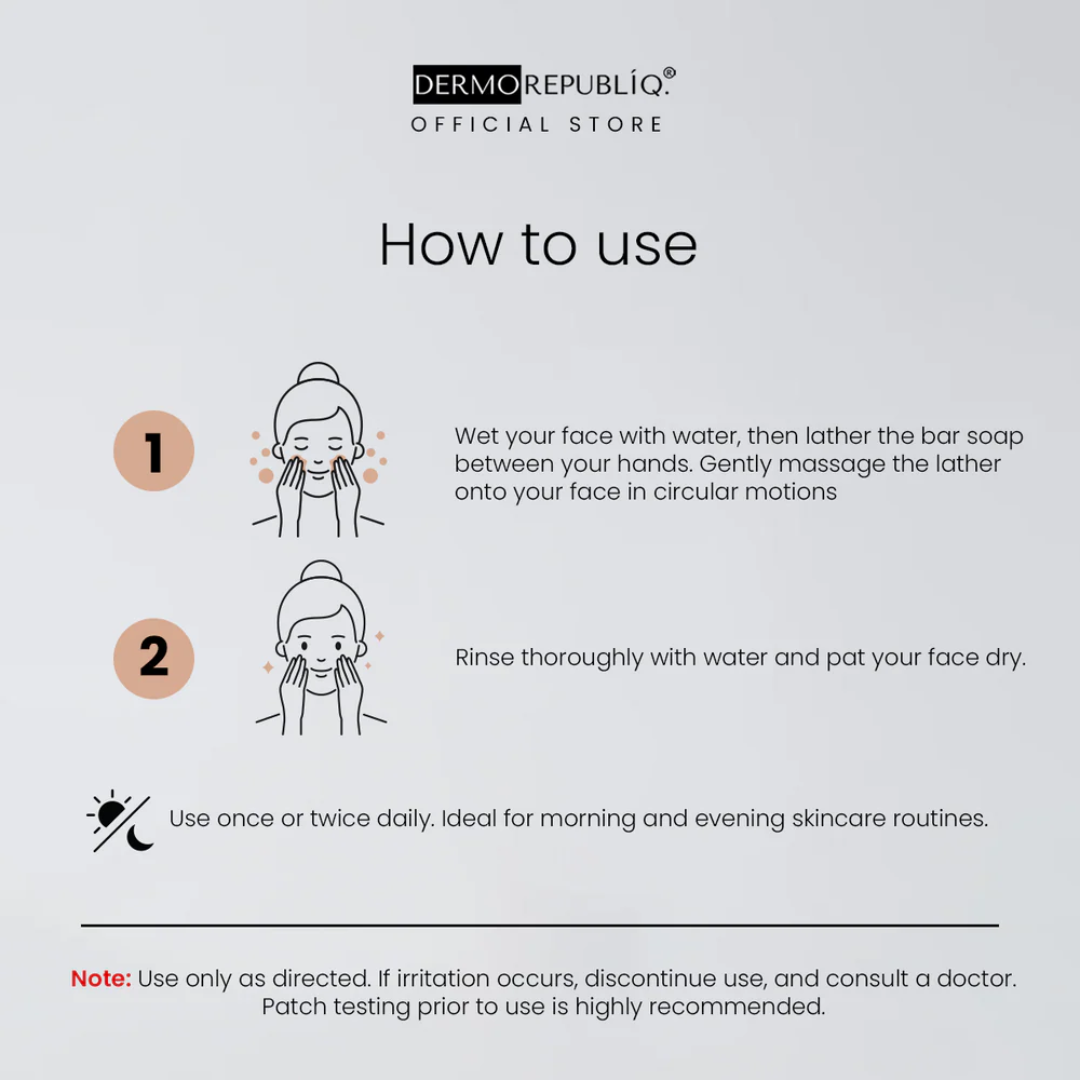 DERMOREPUBLÍQ.®
OFFICIAL STORE

How to use

1

Wet your face with water, then lather the bar soap between your hands. Gently massage the lather onto your face in circular motions

2

Rinse thoroughly with water and pat your face dry.

Use once or twice daily. Ideal for morning and evening skincare routines.

Note: Use only as directed. If irritation occurs, discontinue use, and consult a doctor. Patch testing prior to use is highly recommended.