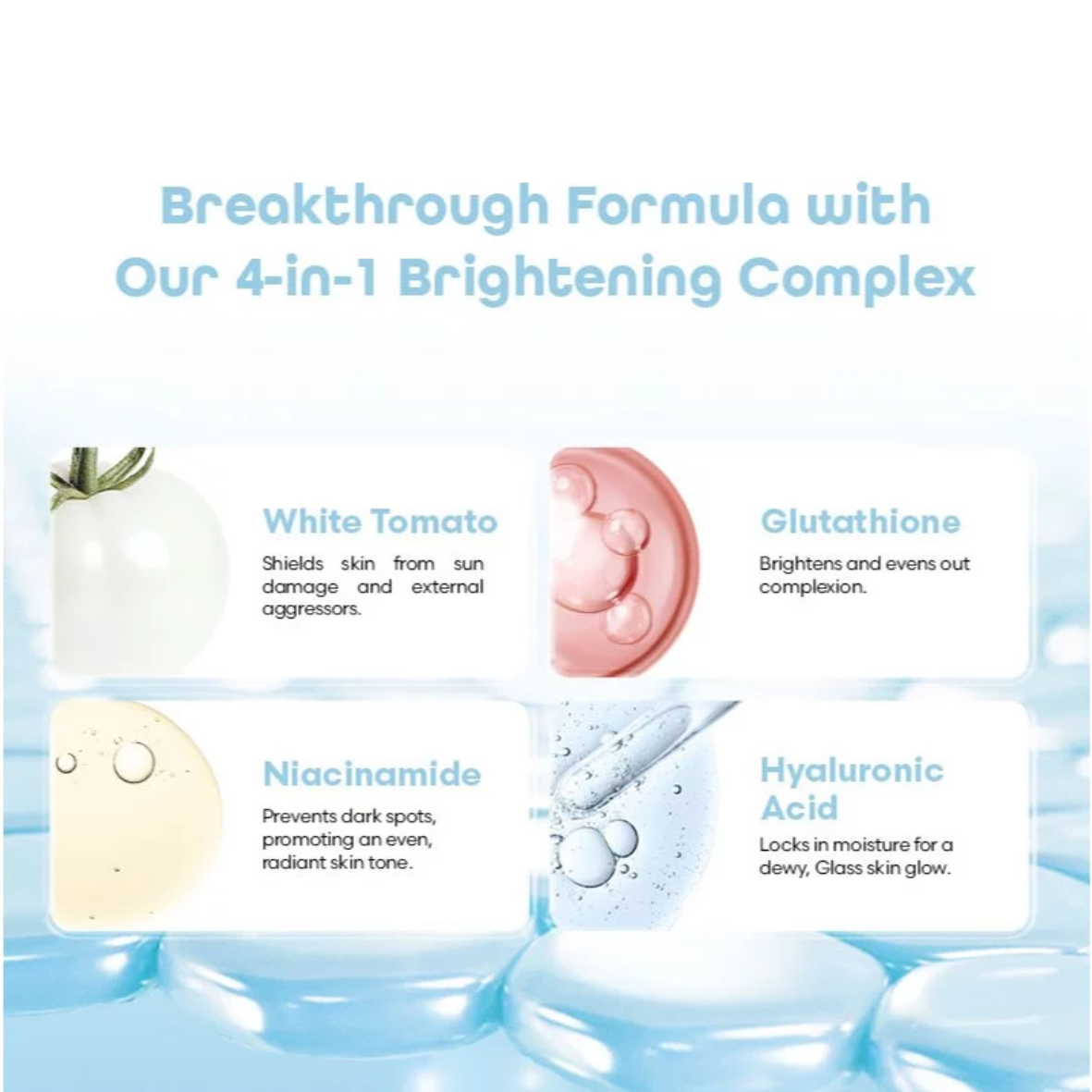 Breakthrough Formula with Our 4-in-1 Brightening Complex

White Tomato

Shields skin from sun damage and external aggressors.

Glutathione

Brightens and evens out complexion.

Niacinamide

Prevents dark spots, promoting an even, radiant skin tone.

Hyaluronic Acid

Locks in moisture for a dewy, Glass skin glow.